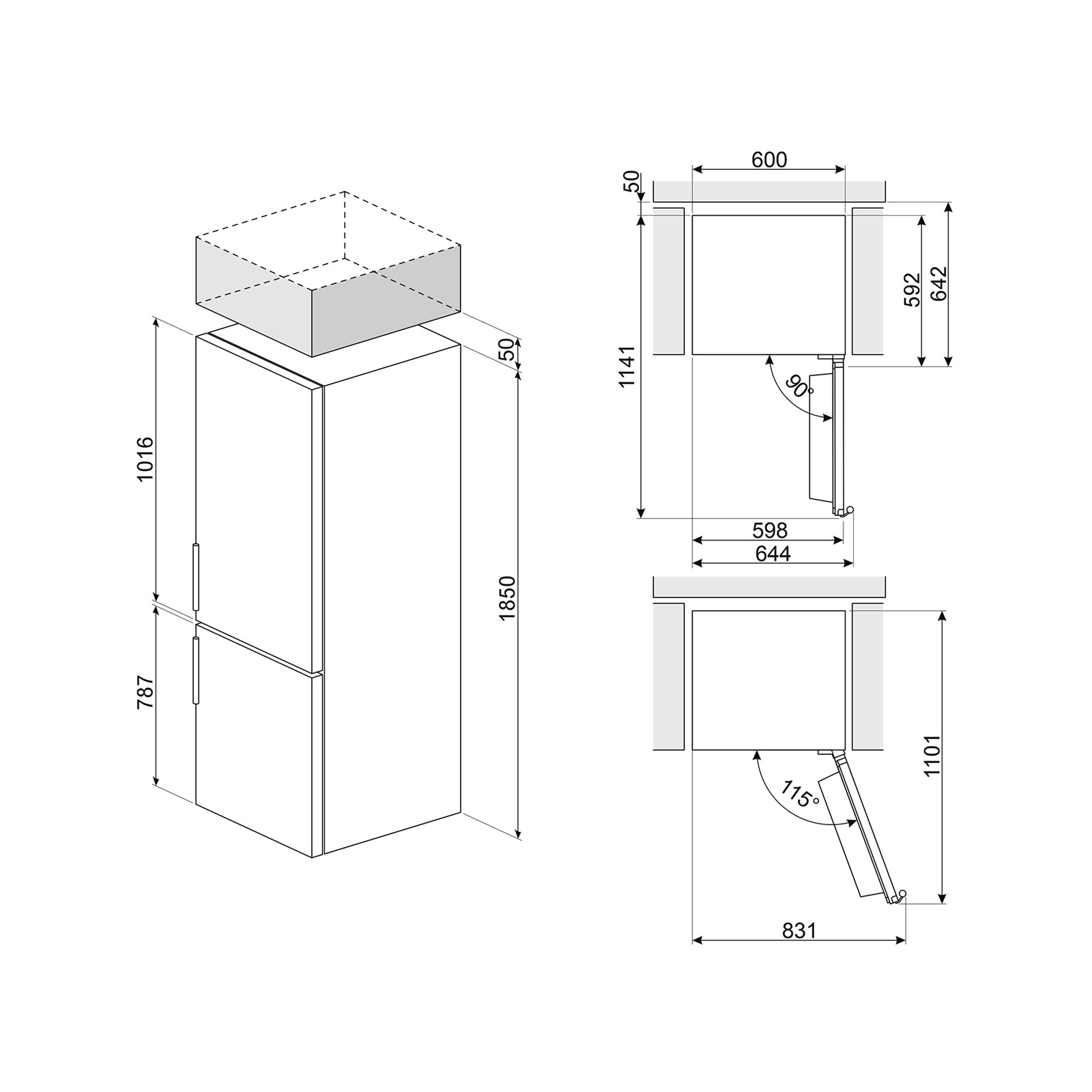 1016
787
50
1850
600
50
1141
592
642
90°
598
644
115°
1101
831