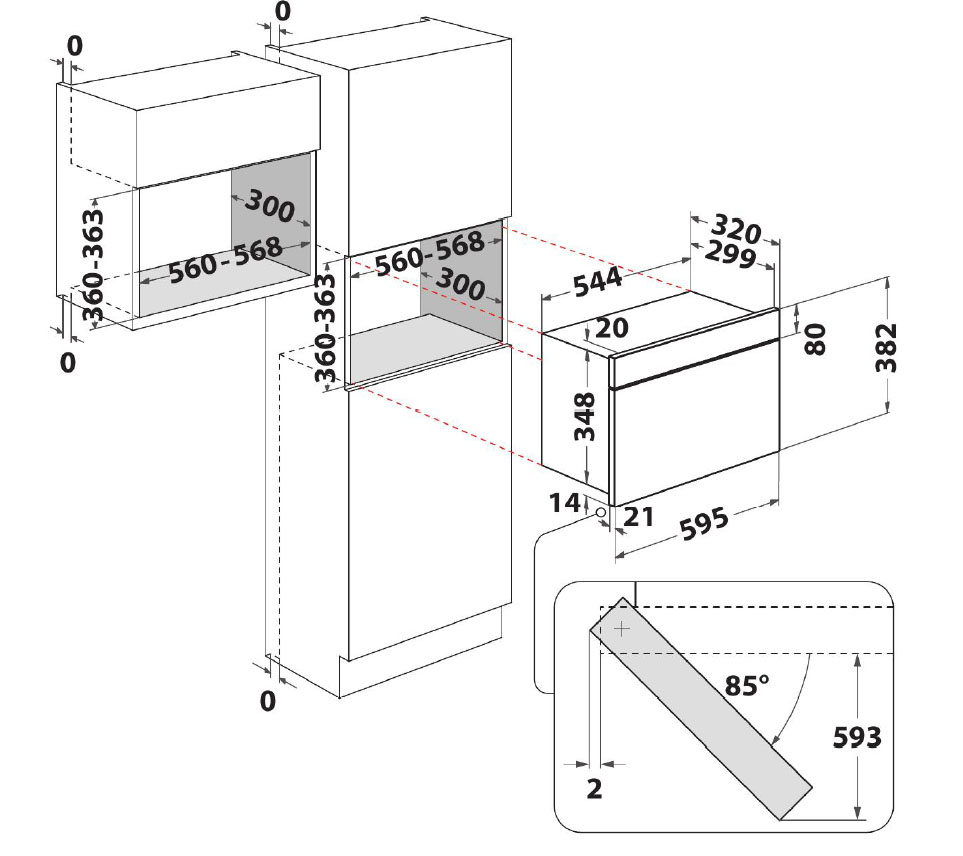 0
0
300
360-363
560-568
0
560-568
300
360-363
0
320
299
544
20
80
382
348
14
21
595
85°
593
2